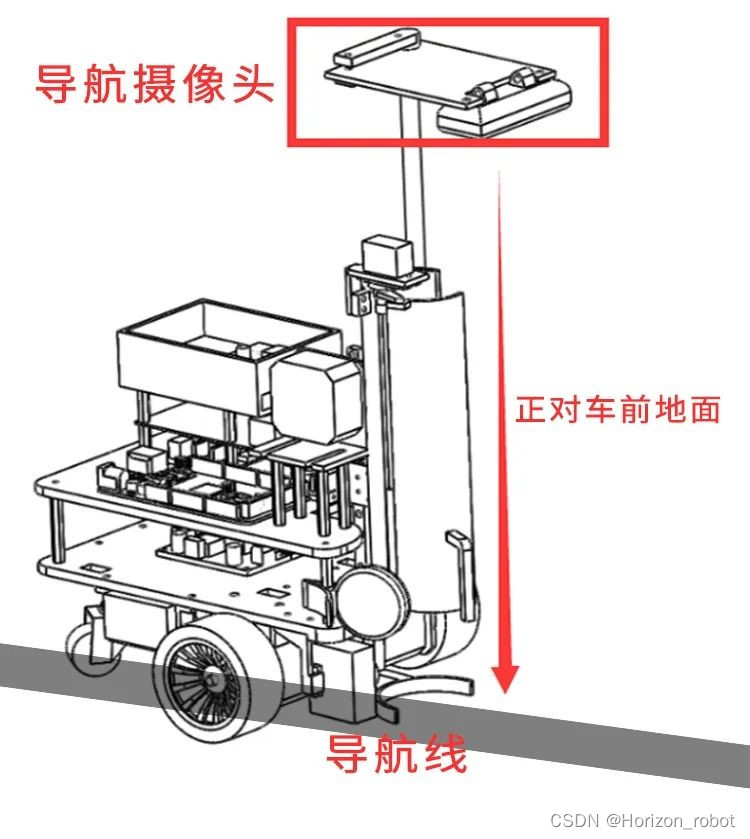 导航摄像头

正对车前地面

导航线

CSDN @Horizon_robot