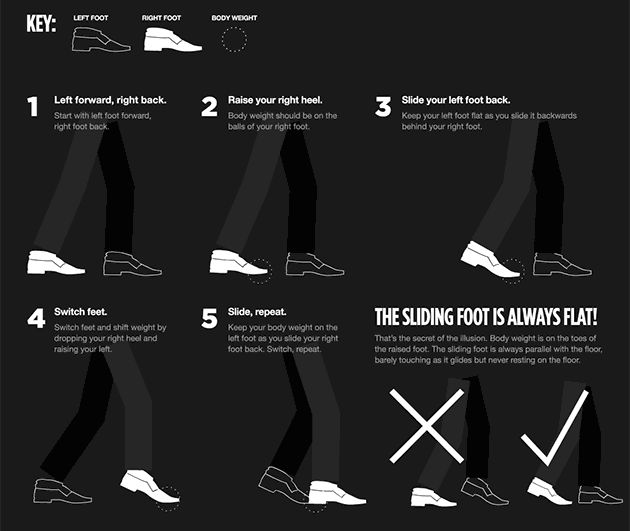 KEY: LEFT FOOT RIGHT FOOT BODY WEIGHT

1 Left forward, right back.
Start with left foot forward, right foot back.

2 Raise your right heel.
Body weight should be on the balls of your right foot.

3 Slide your left foot back.
Keep your left foot flat as you slide it backwards behind your right foot.

4 Switch feet.
Switch feet and shift weight by dropping your right heel and raising your left.

5 Slide, repeat.
Keep your body weight on the left foot as you slide your right foot back. Switch, repeat.

THE SLIDING FOOT IS ALWAYS FLAT!
That's the secret of the illusion. Body weight is on the toes of the raised foot. The sliding foot is always parallel with the floor, barely touching as it glides but never resting on the floor.