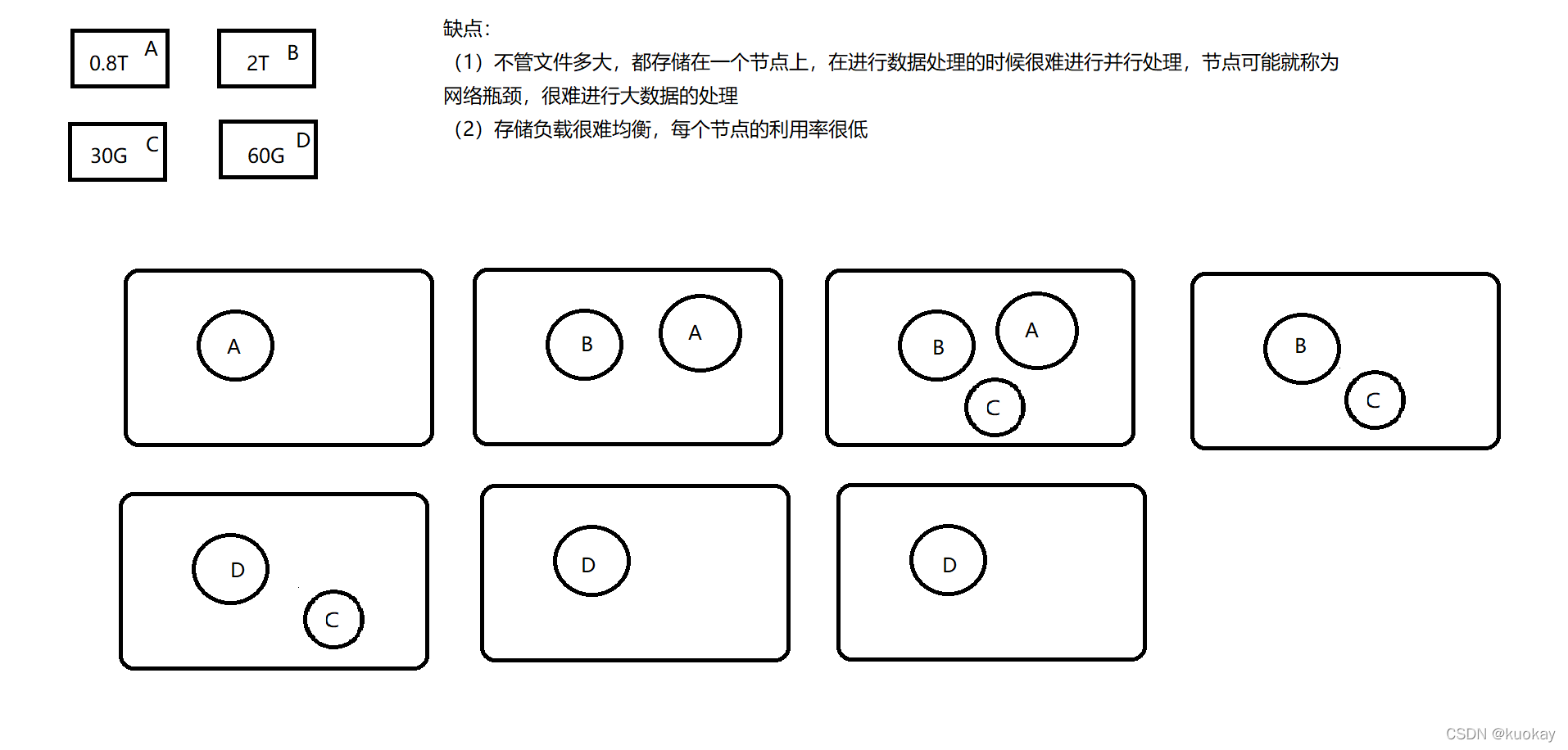 0.8T A

2T B

30G C

60G D

缺点:
（1）不管文件多大，都存储在一个节点上，在进行数据处理的时候很难进行并行处理，节点可能就称为网络瓶颈，很难进行大数据的处理
（2）存储负载很难均衡，每个节点的利用率很低

A

B A

B A C

B C

D C

D

D

CSDN @kuokay