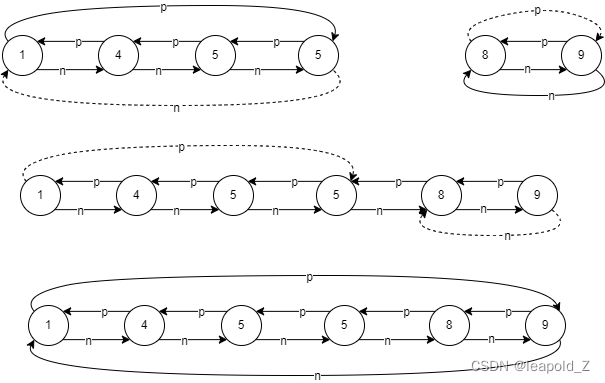 p
1 p 4 p 5 p 5
n n n
n

p
8 p 9
n
n

p
1 p 4 p 5 p 5 p 8 p 9
n n n n n
n

p
1 p 4 p 5 p 5 p 8 p 9
n n n n n
n

CSDN @leapold_Z