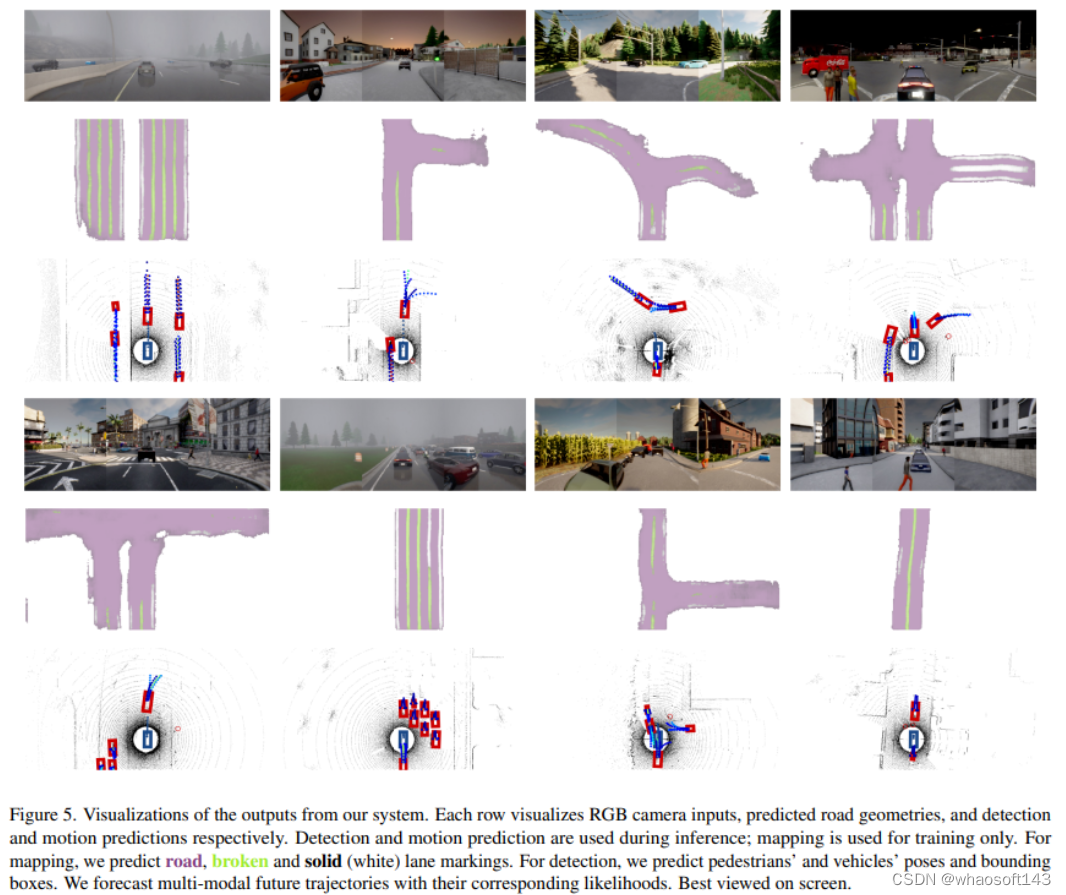 Figure 5. Visualizations of the outputs from our system. Each row visualizes RGB camera inputs, predicted road geometries, and detection and motion predictions respectively. Detection and motion prediction are used during inference; mapping is used for training only. For mapping, we predict road, broken and solid (white) lane markings. For detection, we predict pedestrians' and vehicles' poses and bounding boxes. We forecast multi-modal future trajectories with their corresponding likelihoods. Best viewed on screen.

CSDN @whaosoft143