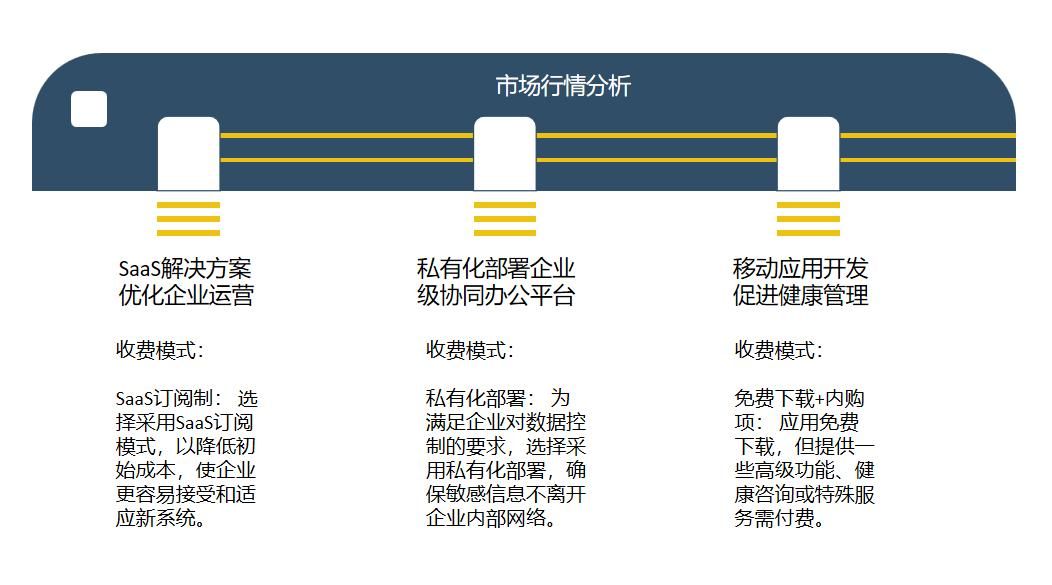 市场行情分析

SaaS解决方案
优化企业运营

收费模式：

SaaS订阅制：选择采用SaaS订阅模式，以降低初始成本，使企业更容易接受和适应新系统。

私有化部署企业
级协同办公平台

收费模式：

私有化部署：为满足企业对数据控制的要求，选择采用私有化部署，确保敏感信息不离开企业内部网络。

移动应用开发
促进健康管理

收费模式：

免费下载+内购项：应用免费下载，但提供一些高级功能、健康咨询或特殊服务需付费。