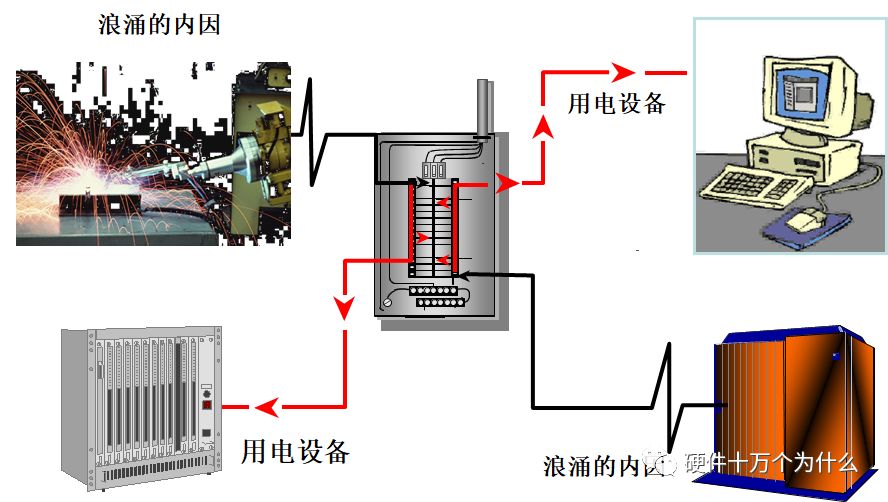 浪涌的内因

用电设备

用电设备

浪涌的内因

硬件十万个为什么