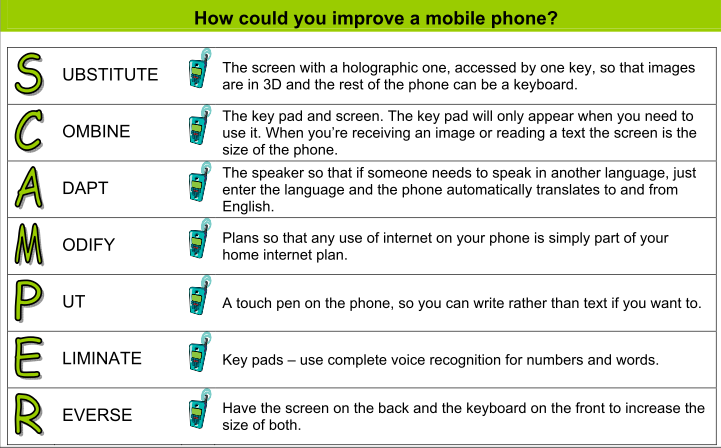 How could you improve a mobile phone?

| | | |
|---|---|---|
| S | UBSTITUTE | The screen with a holographic one, accessed by one key, so that images are in 3D and the rest of the phone can be a keyboard. |
| C | OMBINE | The key pad and screen. The key pad will only appear when you need to use it. When you're receiving an image or reading a text the screen is the size of the phone. |
| A | DAPT | The speaker so that if someone needs to speak in another language, just enter the language and the phone automatically translates to and from English. |
| M | ODIFY | Plans so that any use of internet on your phone is simply part of your home internet plan. |
| P | UT | A touch pen on the phone, so you can write rather than text if you want to. |
| E | LIMINATE | Key pads – use complete voice recognition for numbers and words. |
| R | EVERSE | Have the screen on the back and the keyboard on the front to increase the size of both. |