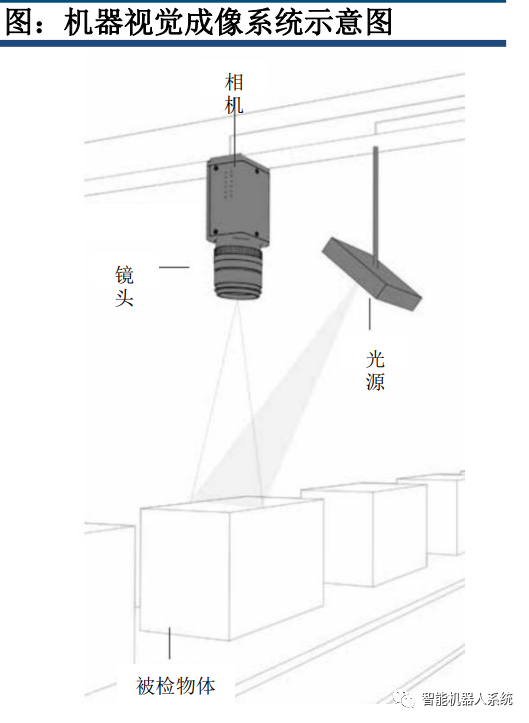 图：机器视觉成像系统示意图

相机

镜头

光源

被检物体

智能机器人系统