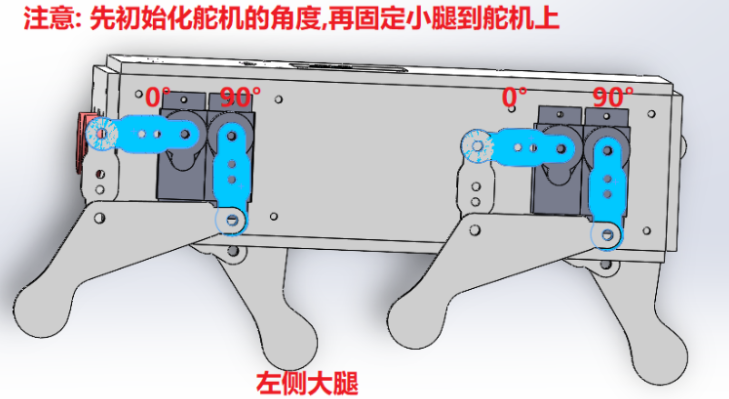 注意: 先初始化舵机的角度,再固定小腿到舵机上

0°
90°
0°
90°

左侧大腿