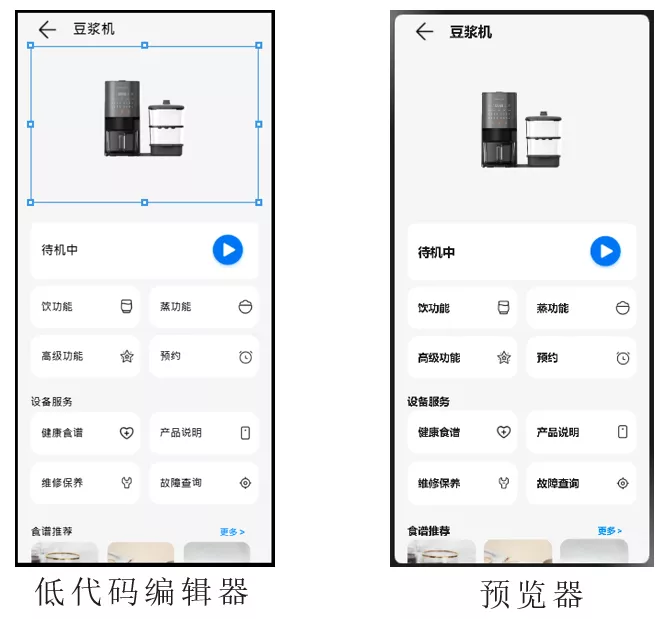 豆浆机

待机中

饮功能
蒸功能
高级功能
预约

设备服务
健康食谱
产品说明
维修保养
故障查询

食谱推荐
更多 >

低代码编辑器

豆浆机

待机中

饮功能
蒸功能
高级功能
预约

设备服务
健康食谱
产品说明
维修保养
故障查询

食谱推荐
更多 >

预览器