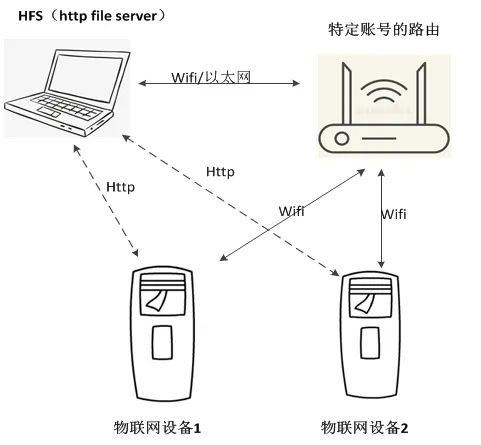 HFS（http file server）

特定账号的路由

Wifi/以太网

Http

Http

Wifi

Wifi

物联网设备1

物联网设备2