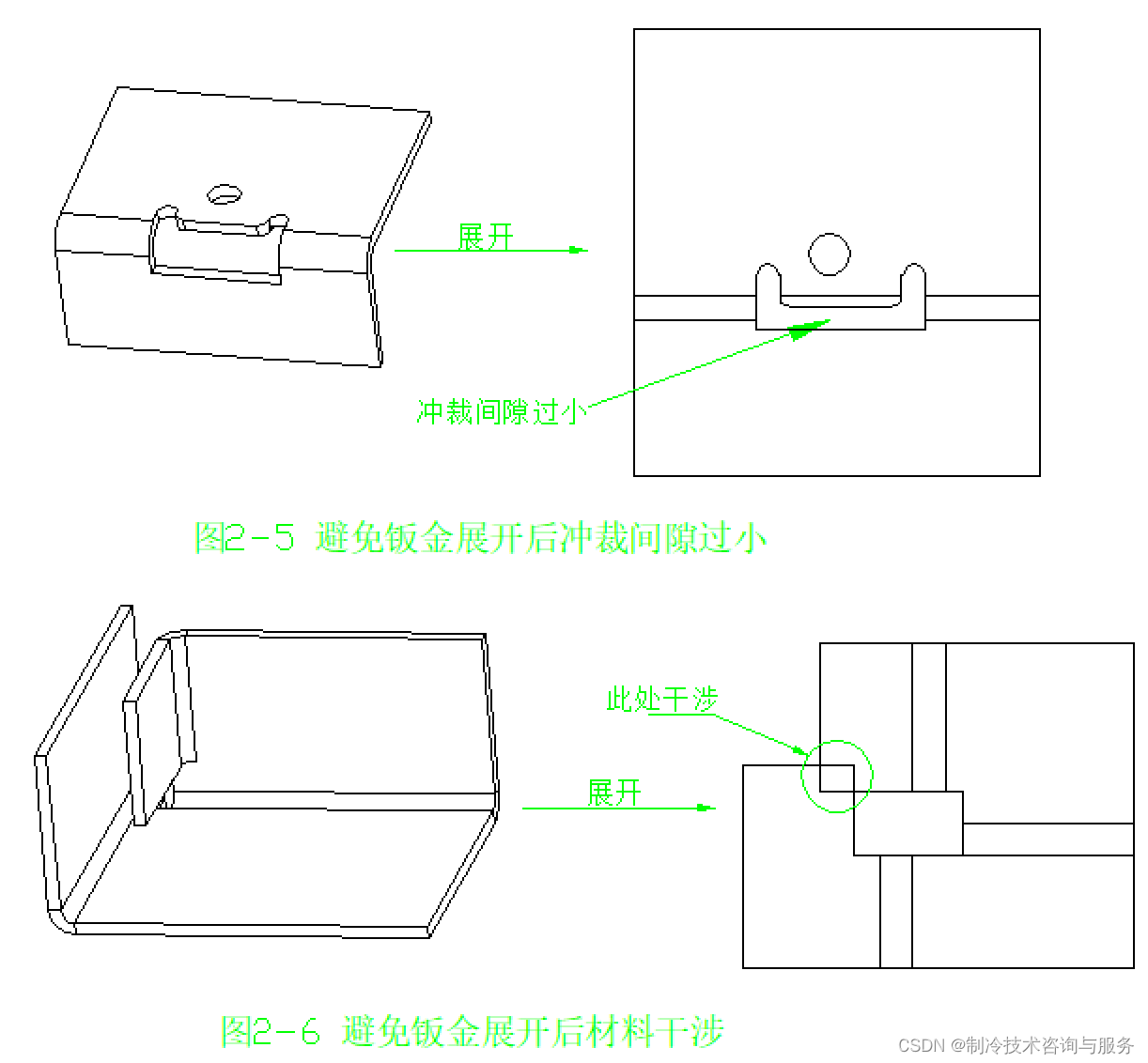 展开

冲裁间隙过小

图2-5 避免钣金展开后冲裁间隙过小

此处干涉

展开

图2-6 避免钣金展开后材料干涉

CSDN @制冷技术咨询与服务