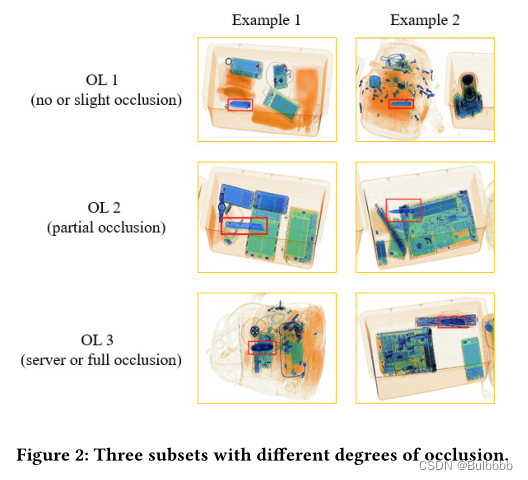 Example 1

Example 2

OL 1
(no or slight occlusion)

OL 2
(partial occlusion)

OL 3
(server or full occlusion)

Figure 2: Three subsets with different degrees of occlusion.

CSDN @Bulbbbb