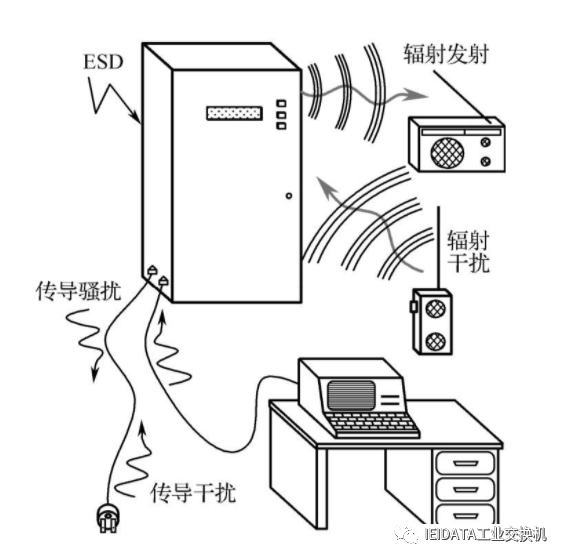 ESD

辐射发射

辐射干扰

传导骚扰

传导干扰

IEIDATA工业交换机