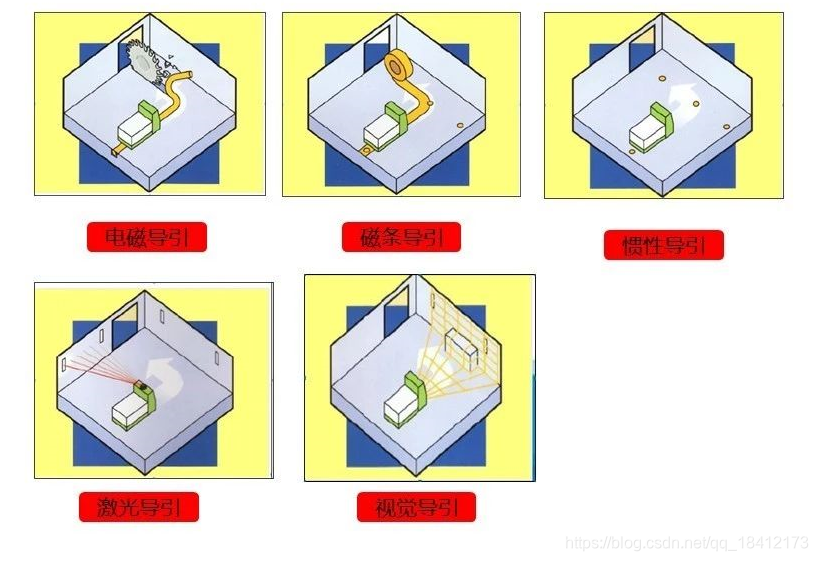 电磁导引

磁条导引

惯性导引

激光导引

视觉导引

https://blog.csdn.net/qq_18412173