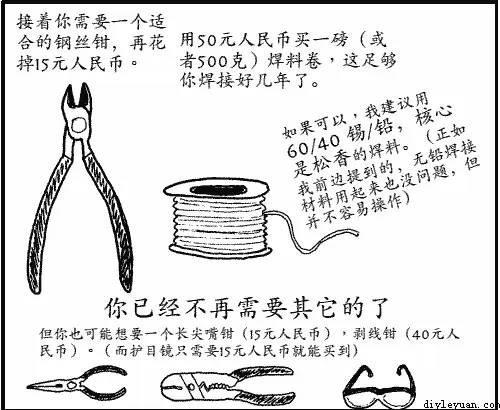 接着你需要一个适合的钢丝钳，再花掉15元人民币。

用50元人民币买一磅（或者500克）焊料卷，这足够你焊接好几年了。

如果可以，我建议用60/40 锡/铅，核心是松香的焊料。（正如我前边提到的，无铅焊接材料用起来也没问题，但并不容易操作）

你已经不再需要其它的了

但你也可能想要一个长尖嘴钳（15元人民币），剥线钳（40元人民币）。（而护目镜只需要15元人民币就能买到）

diyleyuan.co