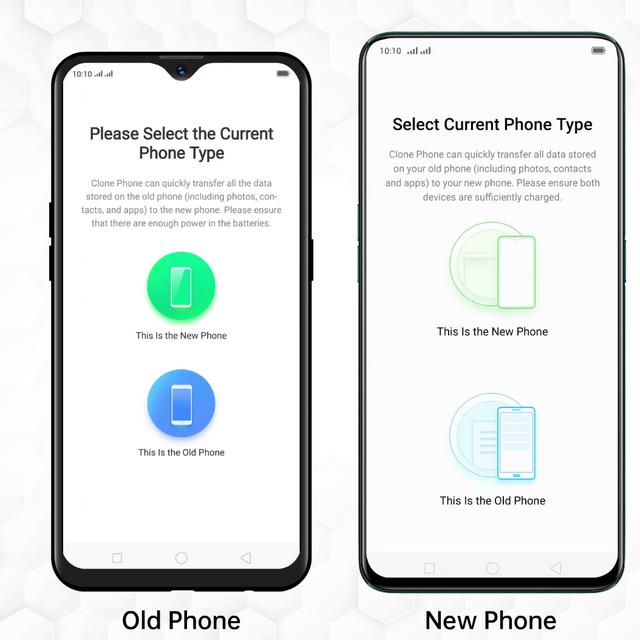 10:10

Please Select the Current Phone Type

Clone Phone can quickly transfer all the data stored on the old phone (including photos, contacts, and apps) to the new phone. Please ensure that there are enough power in the batteries.

This Is the New Phone

This Is the Old Phone

Old Phone

10:10

Select Current Phone Type

Clone Phone can quickly transfer all data stored on your old phone (including photos, contacts and apps) to your new phone. Please ensure both devices are sufficiently charged.

This Is the New Phone

This Is the Old Phone

New Phone