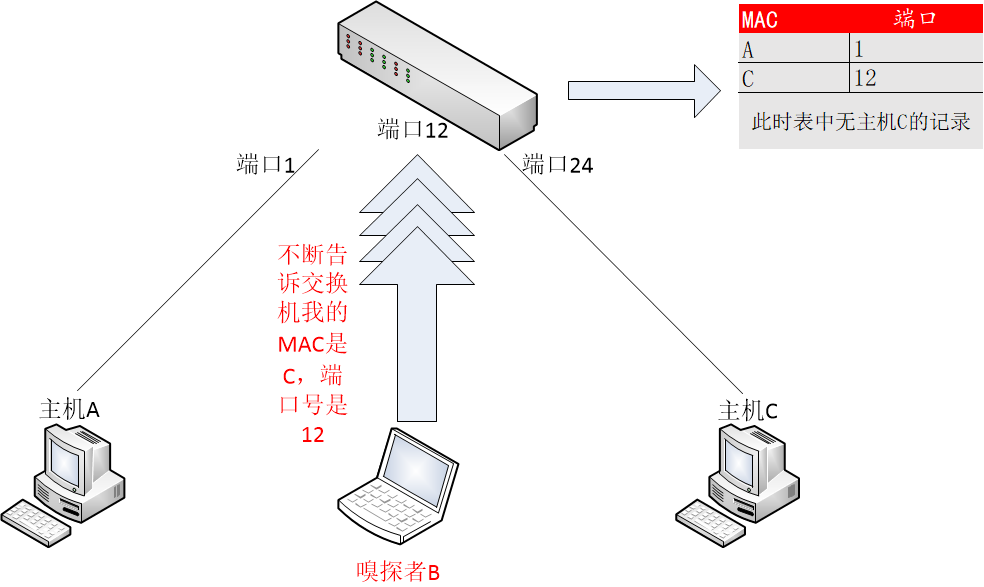 | MAC | 端口 |
|---|---|
| A | 1 |
| C | 12 |

此时表中无主机C的记录

端口12

端口1

端口24

不断告诉交换机我的MAC是C，端口号是12

主机A

主机C

嗅探者B