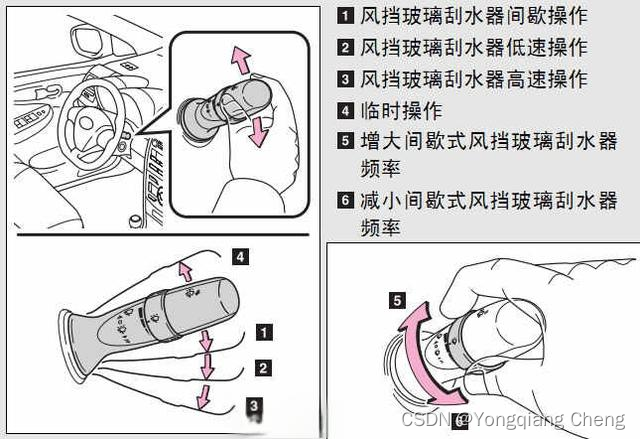 1 风挡玻璃刮水器间歇操作
2 风挡玻璃刮水器低速操作
3 风挡玻璃刮水器高速操作
4 临时操作
5 增大间歇式风挡玻璃刮水器频率
6 减小间歇式风挡玻璃刮水器频率

4
1
2
3

5
6

CSDN @Yongqiang Cheng