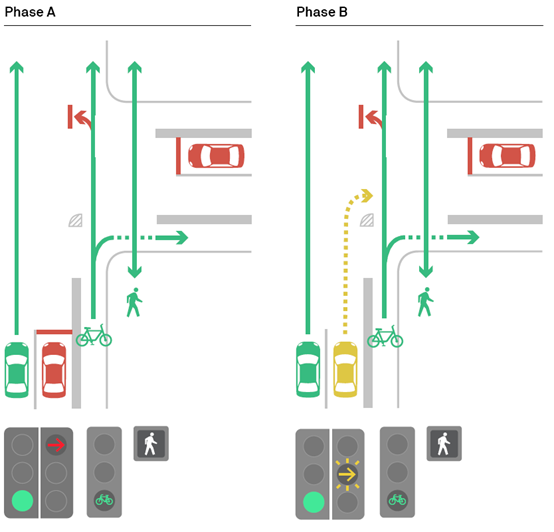 Phase A

Phase B