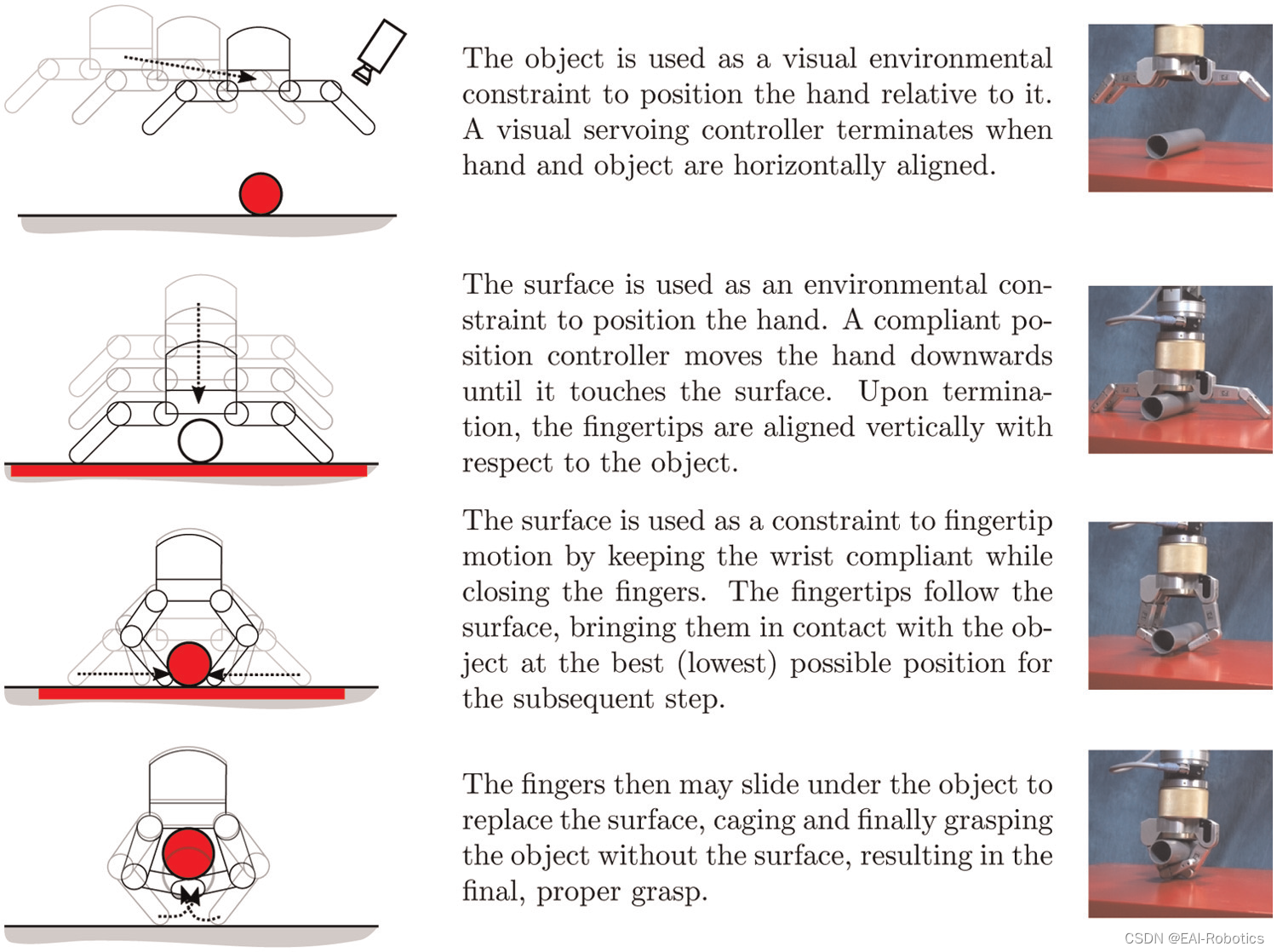 The object is used as a visual environmental constraint to position the hand relative to it. A visual servoing controller terminates when hand and object are horizontally aligned.

The surface is used as an environmental constraint to position the hand. A compliant position controller moves the hand downwards until it touches the surface. Upon termination, the fingertips are aligned vertically with respect to the object.

The surface is used as a constraint to fingertip motion by keeping the wrist compliant while closing the fingers. The fingertips follow the surface, bringing them in contact with the object at the best (lowest) possible position for the subsequent step.

The fingers then may slide under the object to replace the surface, caging and finally grasping the object without the surface, resulting in the final, proper grasp.

CSDN @EAI-Robotics