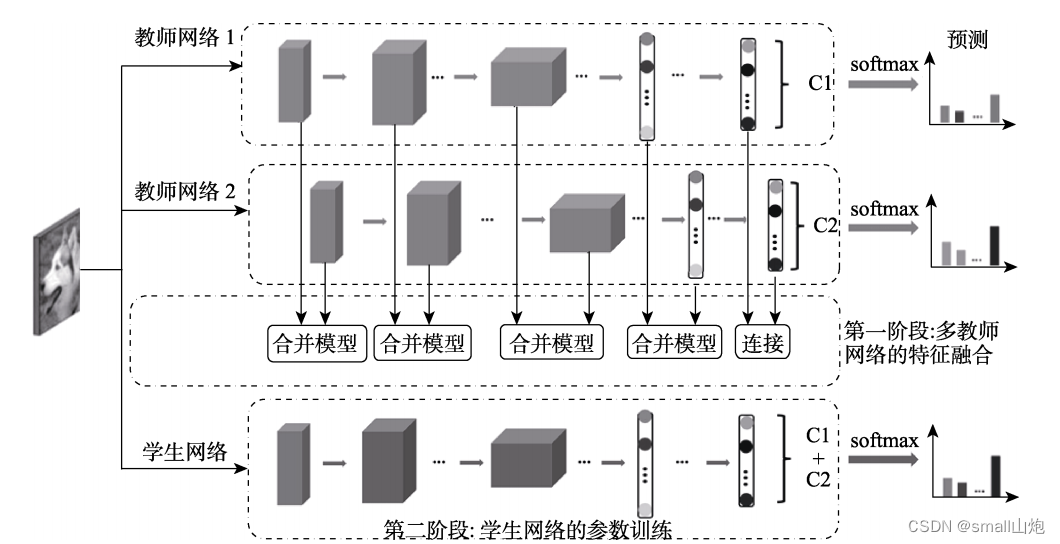 教师网络 1

C1

softmax

预测

教师网络 2

C2

softmax

合并模型 合并模型 合并模型 合并模型 连接

第一阶段:多教师网络的特征融合

学生网络

C1 + C2

softmax

第二阶段: 学生网络的参数训练

CSDN @small山炮