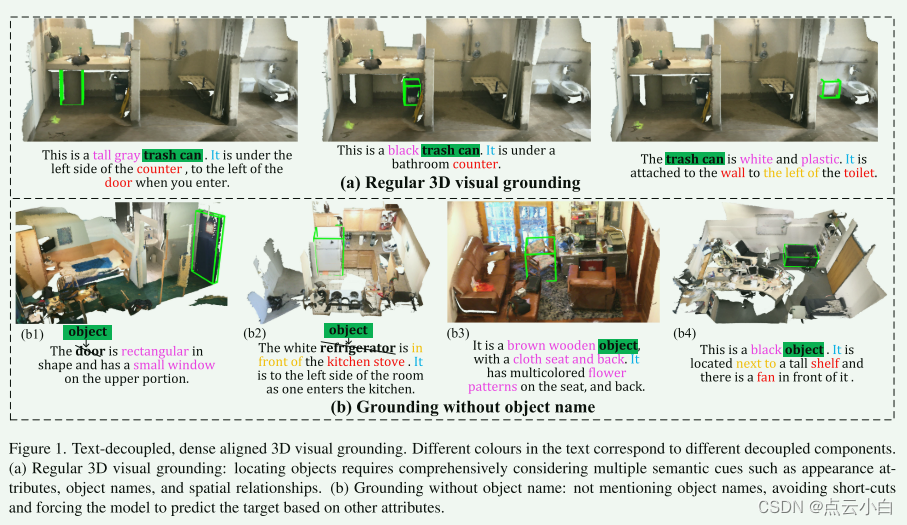 This is a tall gray trash can . It is under the left side of the counter , to the left of the door when you enter.

This is a black trash can. It is under a bathroom counter.

The trash can is white and plastic. It is attached to the wall to the left of the toilet.

(a) Regular 3D visual grounding

(b1) object
The door is rectangular in shape and has a small window on the upper portion.

(b2) object
The white refrigerator is in front of the kitchen stove . It is to the left side of the room as one enters the kitchen.

(b3)
It is a brown wooden object, with a cloth seat and back. It has multicolored flower patterns on the seat, and back.

(b4)
This is a black object . It is located next to a tall shelf and there is a fan in front of it .

(b) Grounding without object name

Figure 1. Text-decoupled, dense aligned 3D visual grounding. Different colours in the text correspond to different decoupled components. (a) Regular 3D visual grounding: locating objects requires comprehensively considering multiple semantic cues such as appearance attributes, object names, and spatial relationships. (b) Grounding without object name: not mentioning object names, avoiding short-cuts and forcing the model to predict the target based on other attributes.

CSDN @点云小白