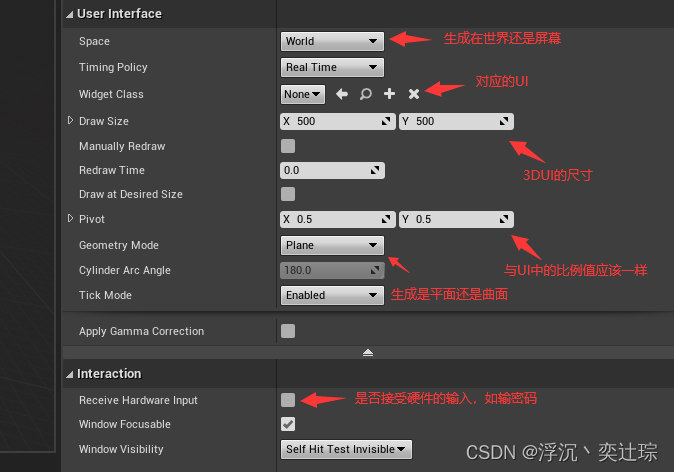 User Interface

Space World 生成在世界还是屏幕

Timing Policy Real Time

Widget Class None 对应的UI

Draw Size X 500 Y 500

Manually Redraw

Redraw Time 0.0

3DUI的尺寸

Draw at Desired Size

Pivot X 0.5 Y 0.5

Geometry Mode Plane

Cylinder Arc Angle 180.0

与UI中的比例值应该一样

Tick Mode Enabled 生成是平面还是曲面

Apply Gamma Correction

Interaction

Receive Hardware Input 是否接受硬件的输入，如输密码

Window Focusable

Window Visibility Self Hit Test Invisible

CSDN @浮沉丶奕辻琮