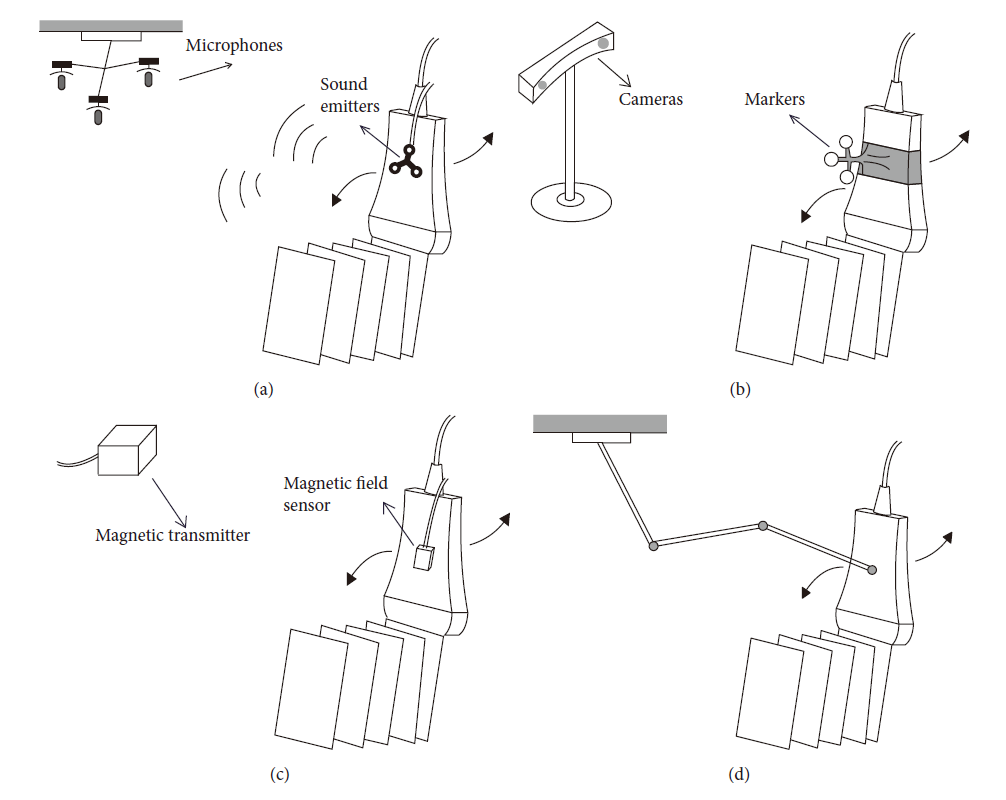 Microphones

Sound emitters

(a)

Cameras

Markers

(b)

Magnetic transmitter

Magnetic field sensor

(c)

(d)