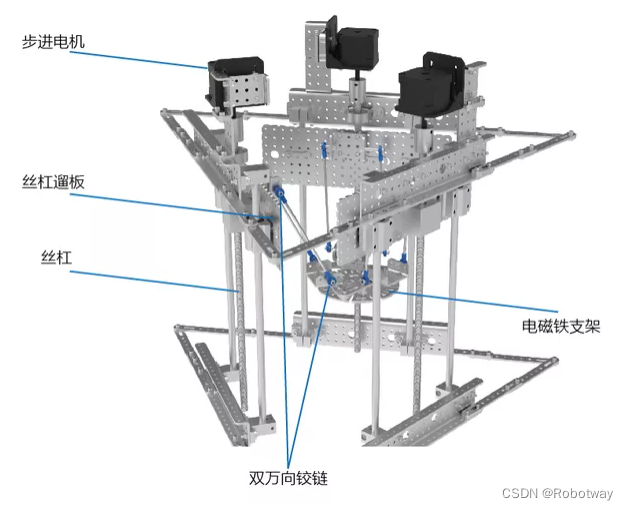 步进电机

丝杠遛板

丝杠

电磁铁支架

双万向铰链

CSDN @Robotway