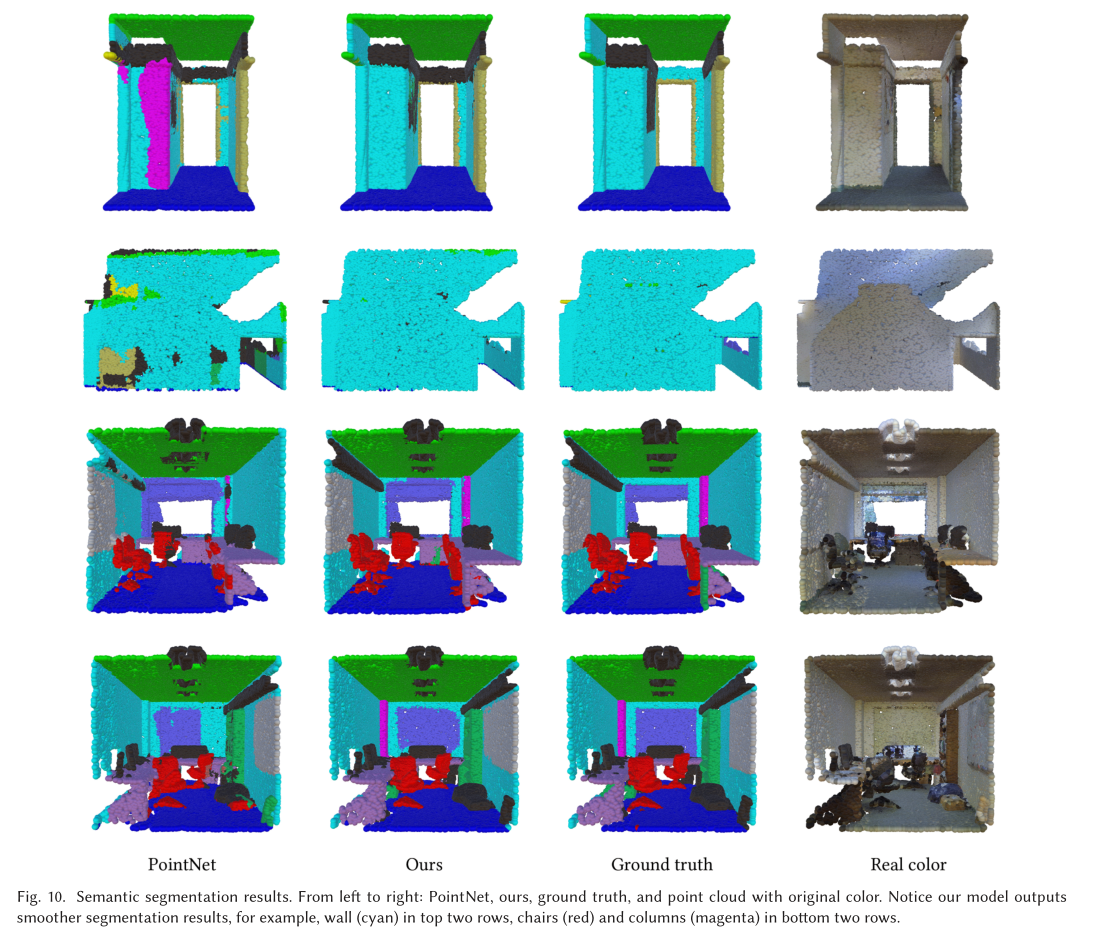 PointNet

Ours

Ground truth

Real color

Fig. 10. Semantic segmentation results. From left to right: PointNet, ours, ground truth, and point cloud with original color. Notice our model outputs smoother segmentation results, for example, wall (cyan) in top two rows, chairs (red) and columns (magenta) in bottom two rows.