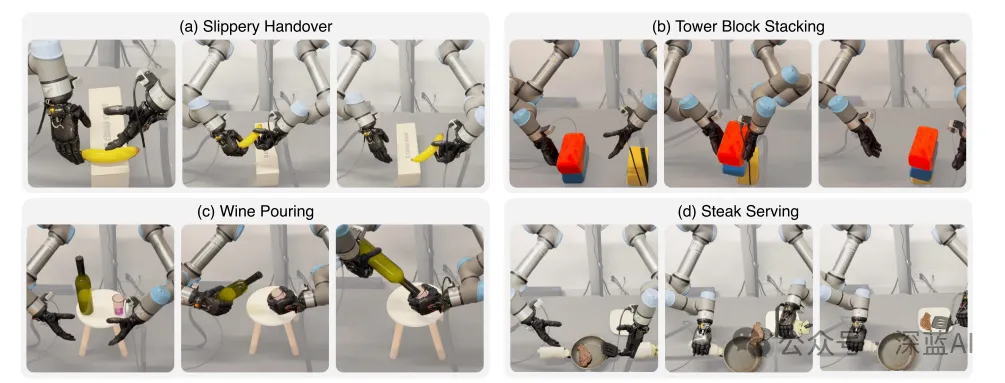 (a) Slippery Handover

(b) Tower Block Stacking

(c) Wine Pouring

(d) Steak Serving

公众号 · 深蓝AI