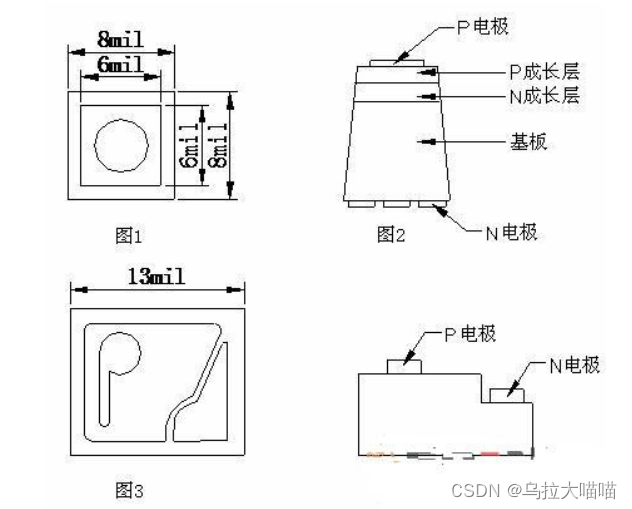 8mil
6mil
6mil
8mil
图1

P电极
P成长层
N成长层
基板
N电极
图2

13mil
图3

P电极
N电极

CSDN @乌拉大喵喵