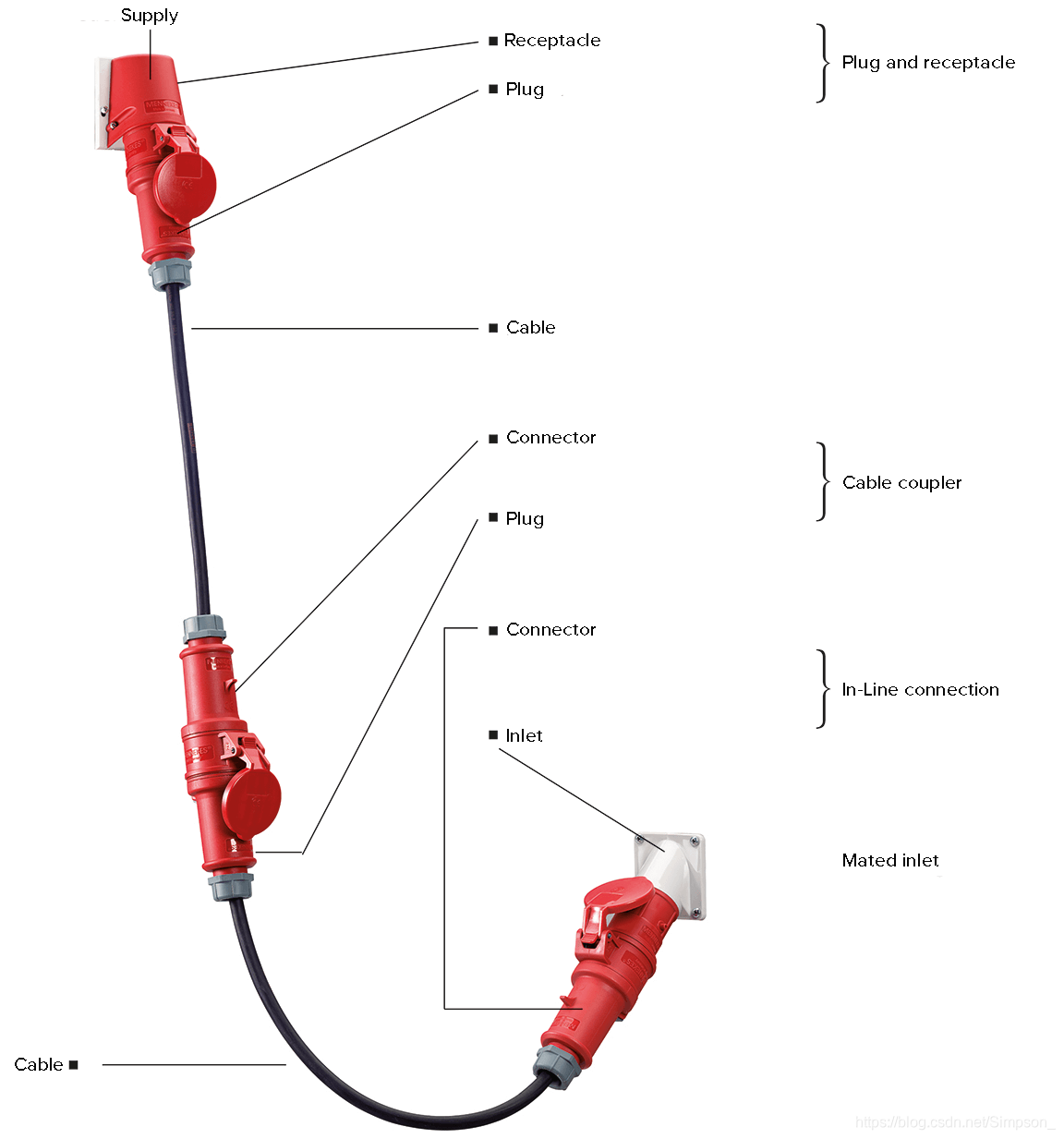 Supply

■ Receptacle

■ Plug

Plug and receptacle

■ Cable

■ Connector

■ Plug

Cable coupler

■ Connector

■ Inlet

In-Line connection

Mated inlet

Cable ■

https://blog.csdn.net/Simpson_