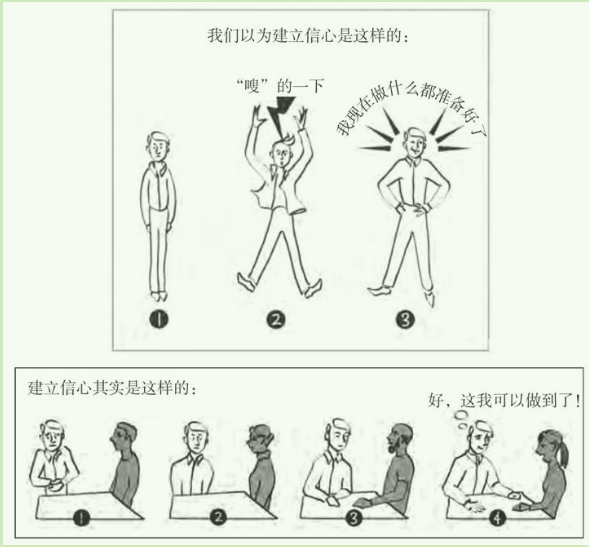 我们以为建立信心是这样的：

“嗖”的一下

我现在做什么都准备好了

1

2

3

建立信心其实是这样的：

好，这我可以做到了！

1

2

3

4