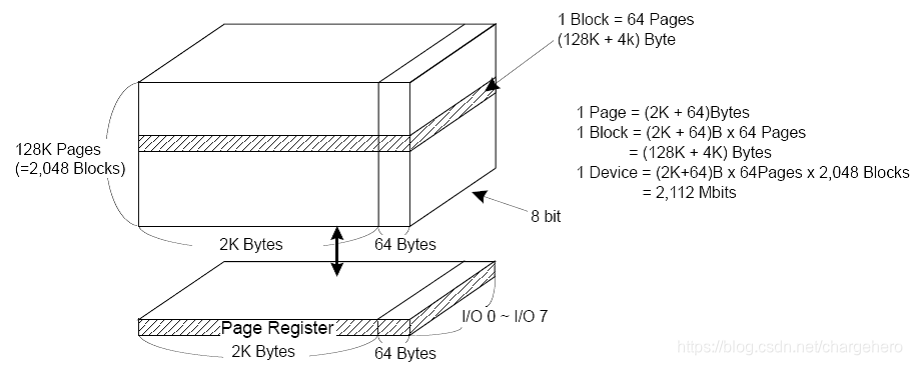 1 Block = 64 Pages
(128K + 4k) Byte

1 Page = (2K + 64)Bytes
1 Block = (2K + 64)B x 64 Pages
= (128K + 4K) Bytes
1 Device = (2K+64)B x 64Pages x 2,048 Blocks
= 2,112 Mbits

128K Pages
(=2,048 Blocks)

8 bit

2K Bytes

64 Bytes

Page Register

I/O 0 ~ I/O 7

2K Bytes

64 Bytes

https://blog.csdn.net/chargehero