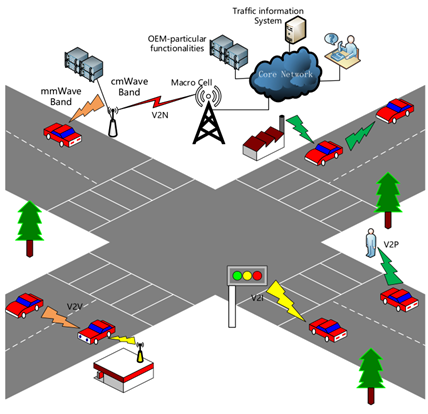 Traffic information System

OEM-particular functionalities

Core Network

mmWave Band

cmWave Band

Macro Cell

V2N

V2P

V2I

V2V