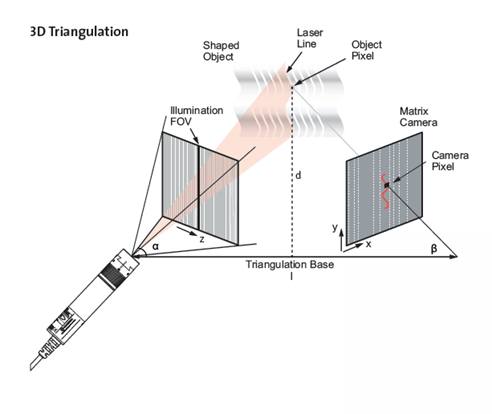 3D Triangulation

Shaped Object

Laser Line

Object Pixel

Illumination FOV

Matrix Camera

Camera Pixel

d

y

x

z

α

β

Triangulation Base

l