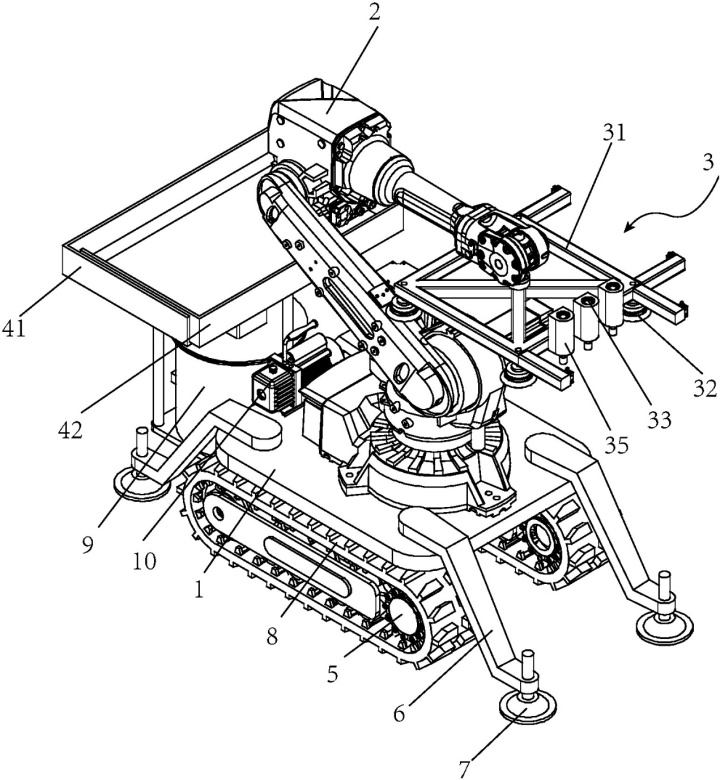 2
31
3
41
42
32
33
35
9
10
1
8
5
6
7