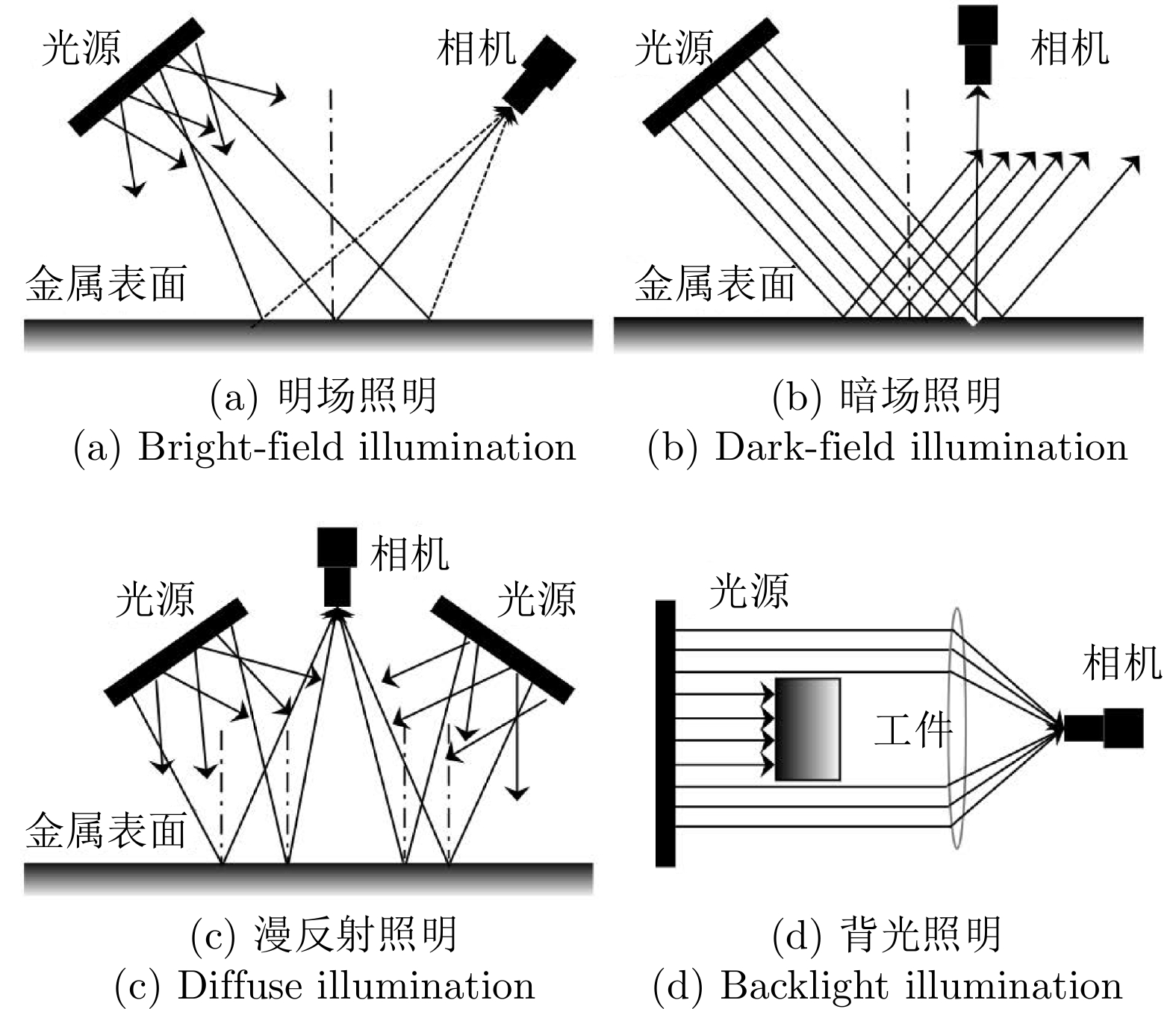 光源

相机

金属表面

(a) 明场照明
(a) Bright-field illumination

光源

相机

金属表面

(b) 暗场照明
(b) Dark-field illumination

相机

光源

光源

金属表面

(c) 漫反射照明
(c) Diffuse illumination

光源

相机

工件

(d) 背光照明
(d) Backlight illumination