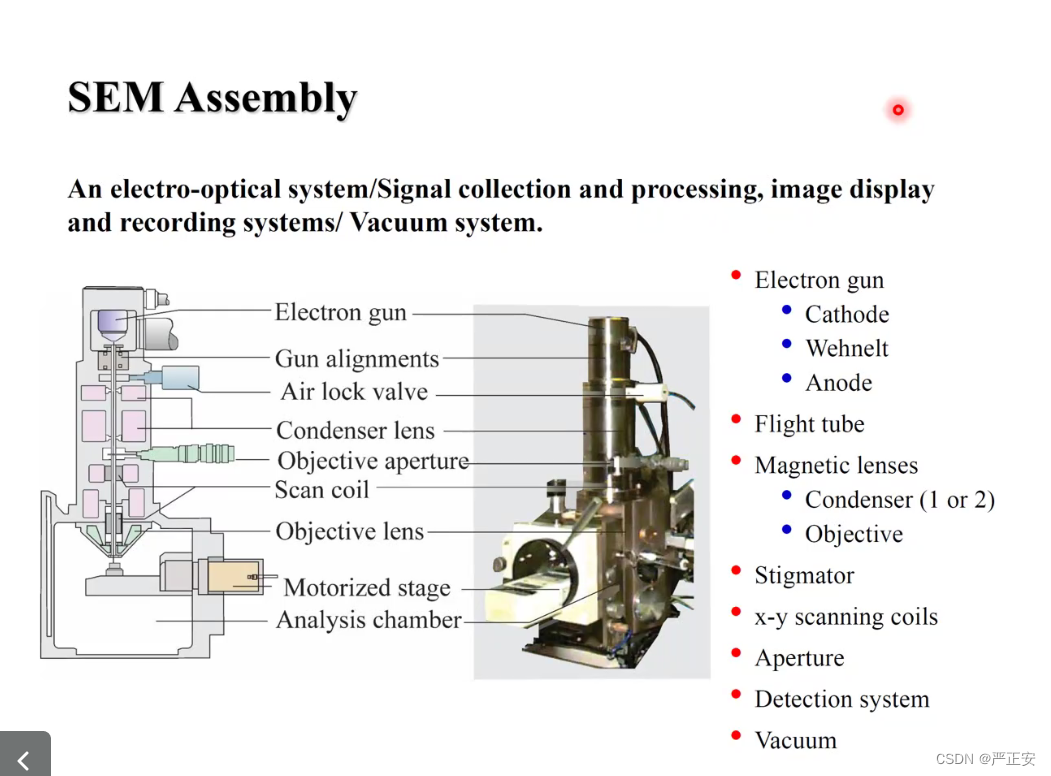 SEM Assembly

An electro-optical system/Signal collection and processing, image display and recording systems/ Vacuum system.

Electron gun
Gun alignments
Air lock valve
Condenser lens
Objective aperture
Scan coil
Objective lens
Motorized stage
Analysis chamber

- Electron gun
  - Cathode
  - Wehnelt
  - Anode
- Flight tube
- Magnetic lenses
  - Condenser (1 or 2)
  - Objective
- Stigmator
- x-y scanning coils
- Aperture
- Detection system
- Vacuum

CSDN @严正安