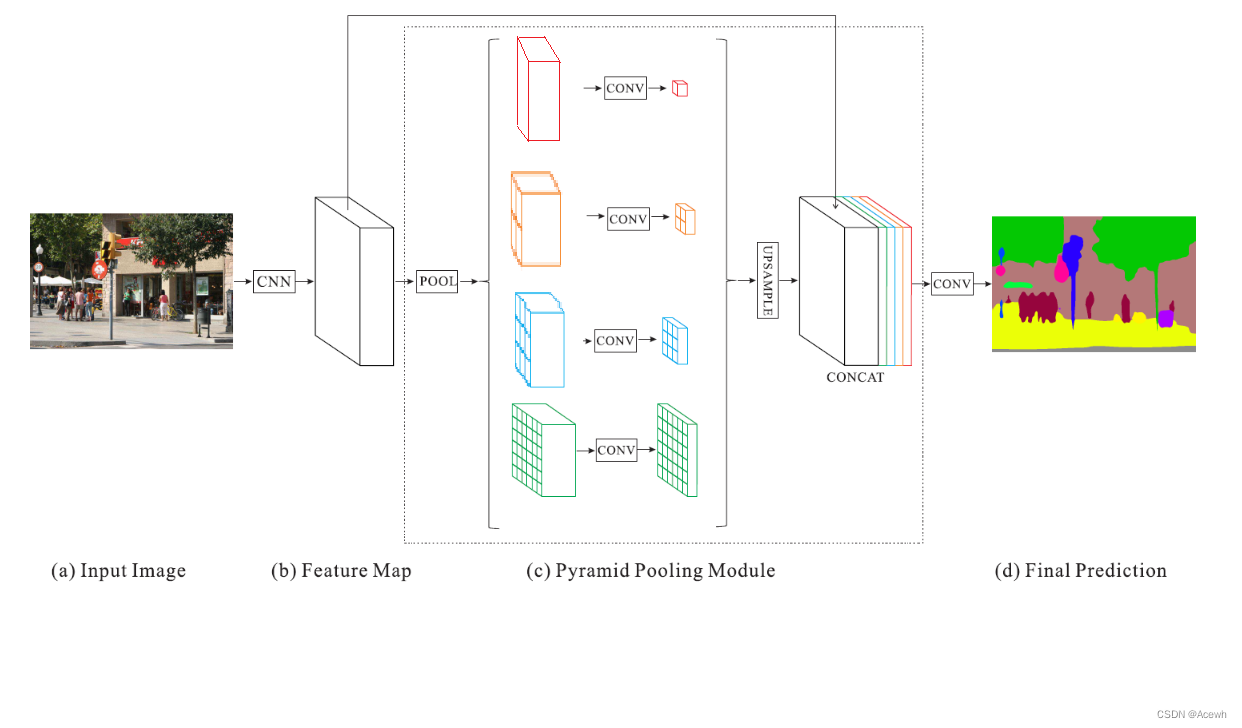 CNN

POOL

CONV

CONV

CONV

CONV

UPSAMPLE

CONCAT

CONV

(a) Input Image

(b) Feature Map

(c) Pyramid Pooling Module

(d) Final Prediction

CSDN @Acewh