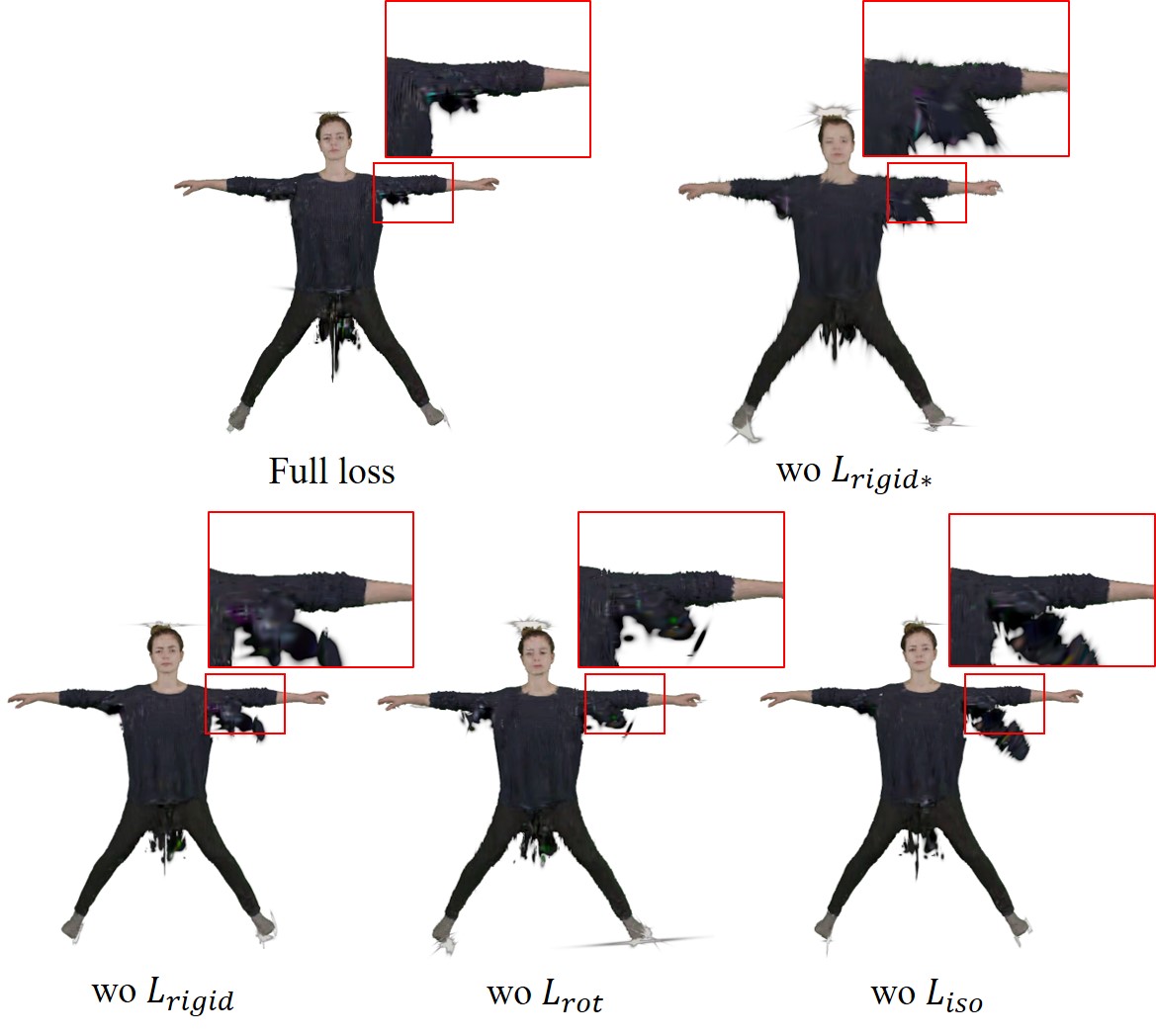 Full loss

wo $L_{rigid*}$

wo $L_{rigid}$

wo $L_{rot}$

wo $L_{iso}$