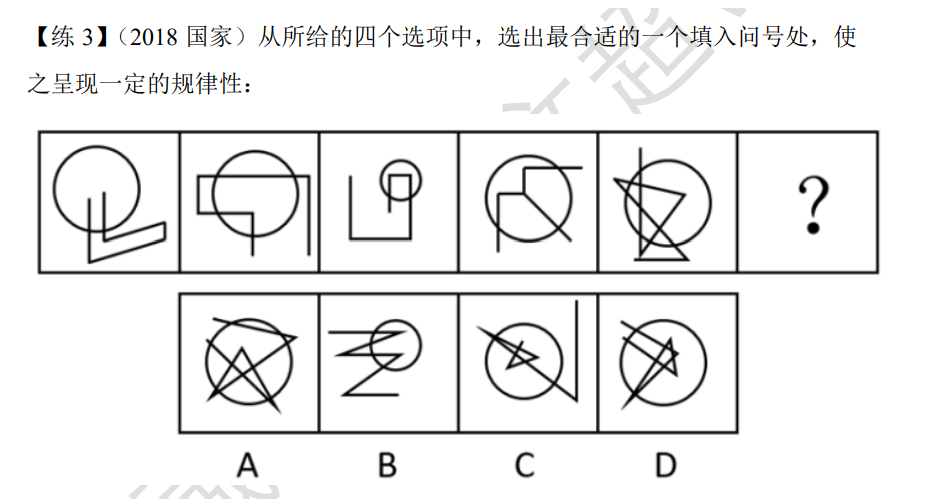 【练 3】（2018 国家）从所给的四个选项中，选出最合适的一个填入问号处，使之呈现一定的规律性：

?

A B C D