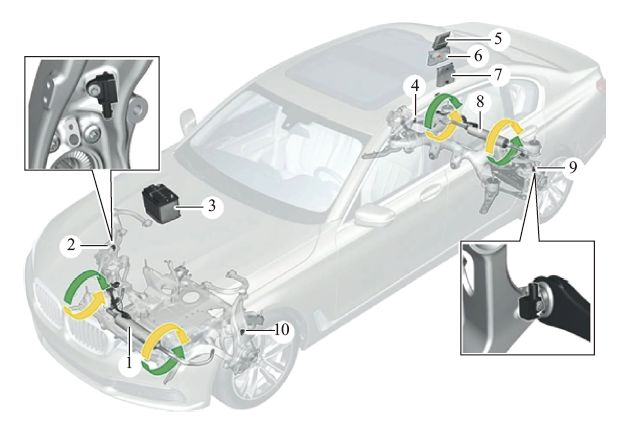 5
6
7
4
8
9
3
2
10
1