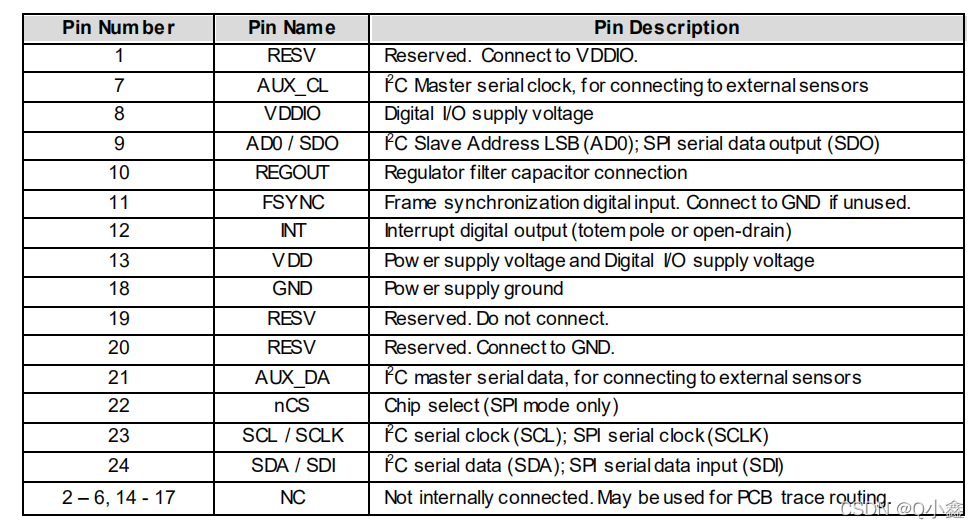 | Pin Number | Pin Name | Pin Description |
|---|---|---|
| 1 | RESV | Reserved. Connect to VDDIO. |
| 7 | AUX_CL | $I^2C$ Master serial clock, for connecting to external sensors |
| 8 | VDDIO | Digital I/O supply voltage |
| 9 | AD0 / SDO | $I^2C$ Slave Address LSB (AD0); SPI serial data output (SDO) |
| 10 | REGOUT | Regulator filter capacitor connection |
| 11 | FSYNC | Frame synchronization digital input. Connect to GND if unused. |
| 12 | INT | Interrupt digital output (totem pole or open-drain) |
| 13 | VDD | Power supply voltage and Digital I/O supply voltage |
| 18 | GND | Power supply ground |
| 19 | RESV | Reserved. Do not connect. |
| 20 | RESV | Reserved. Connect to GND. |
| 21 | AUX_DA | $I^2C$ master serial data, for connecting to external sensors |
| 22 | nCS | Chip select (SPI mode only) |
| 23 | SCL / SCLK | $I^2C$ serial clock (SCL); SPI serial clock (SCLK) |
| 24 | SDA / SDI | $I^2C$ serial data (SDA); SPI serial data input (SDI) |
| 2 – 6, 14 - 17 | NC | Not internally connected. May be used for PCB trace routing. |

CSDN @Q小鑫