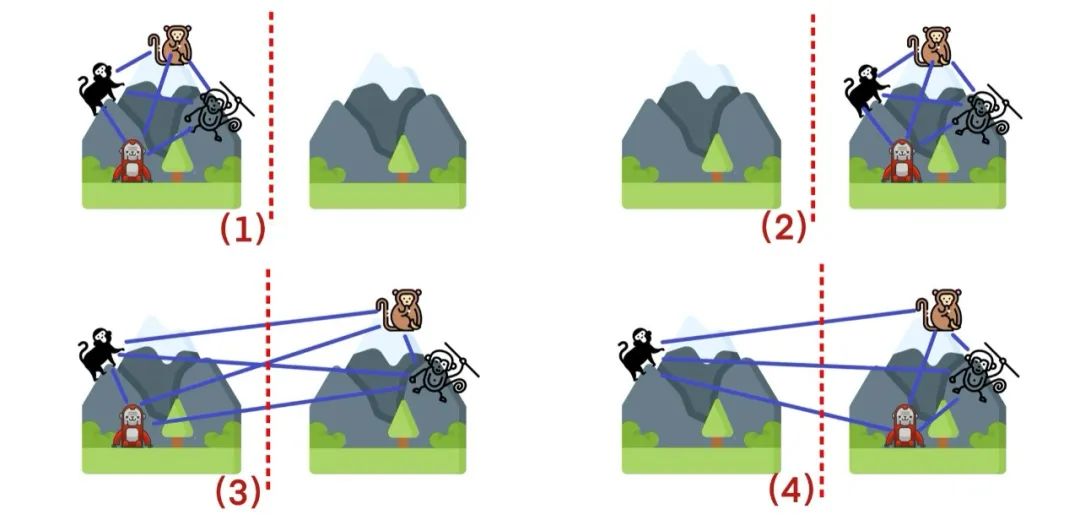 (1)

(2)

(3)

(4)