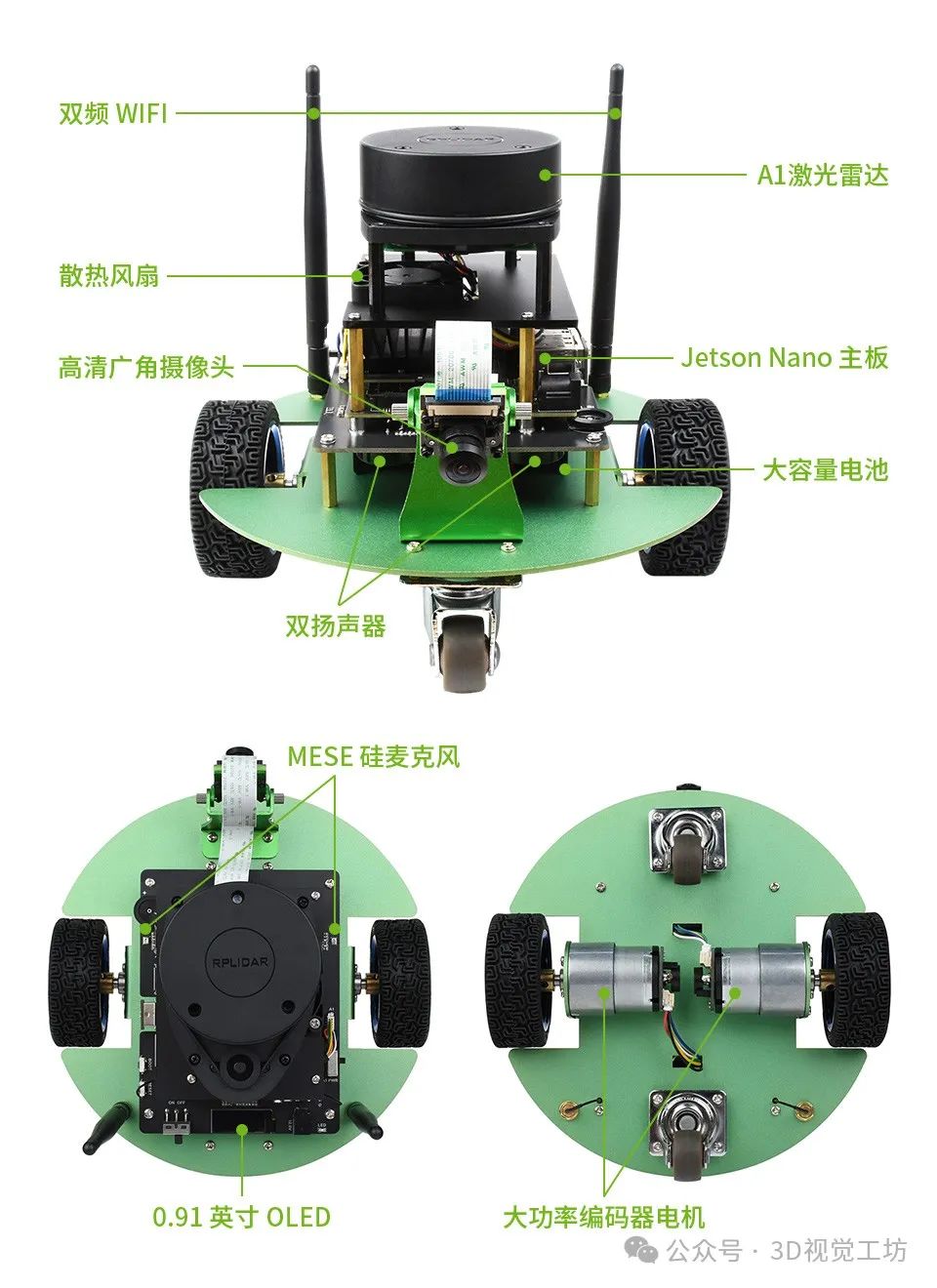 双频 WIFI

A1激光雷达

散热风扇

高清广角摄像头

Jetson Nano 主板

大容量电池

双扬声器

MESE 硅麦克风

RPLIDAR

0.91 英寸 OLED

大功率编码器电机

公众号 · 3D视觉工坊