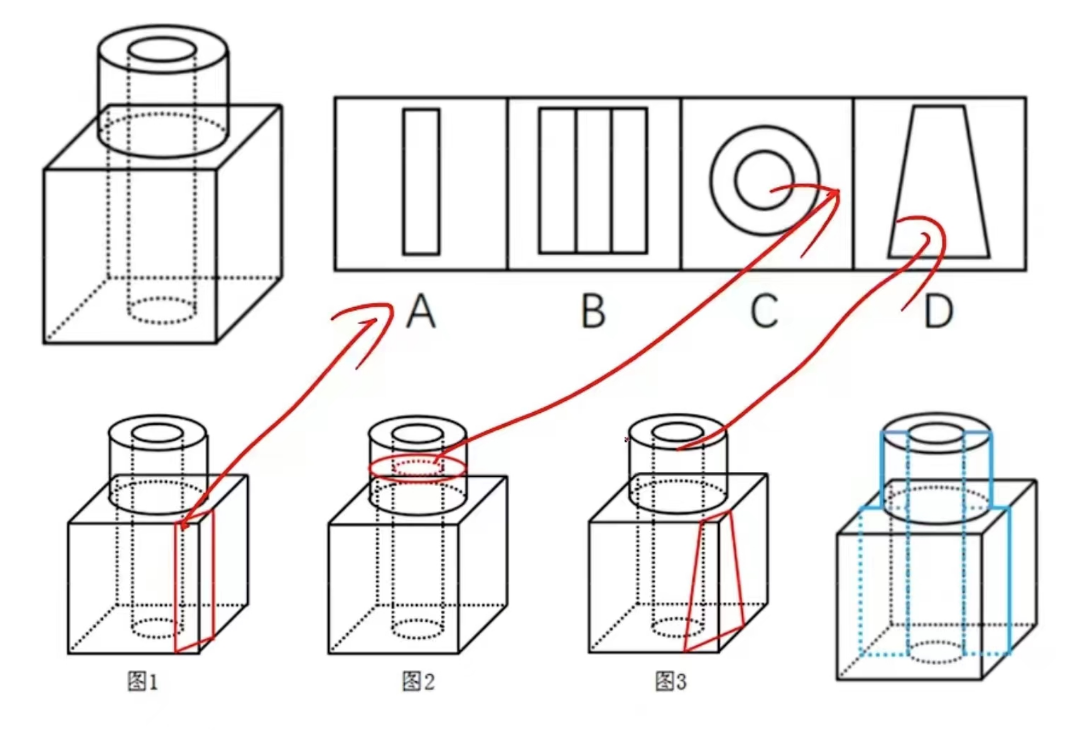 A B C D

图1 图2 图3