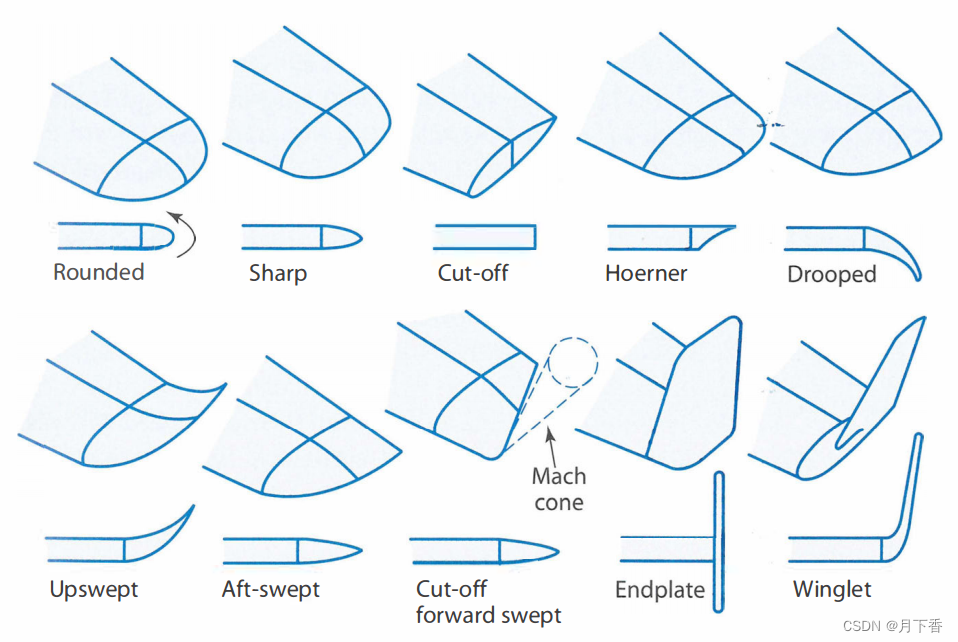 Rounded
Sharp
Cut-off
Hoerner
Drooped

Mach cone

Upswept
Aft-swept
Cut-off forward swept
Endplate
Winglet

CSDN @月下香