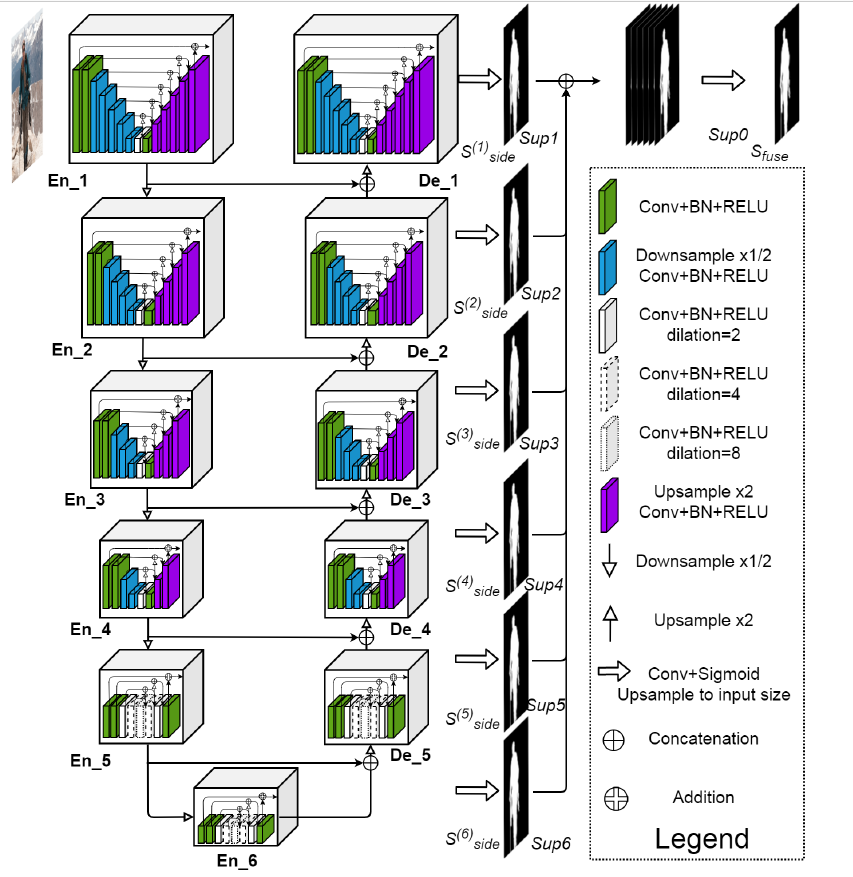 En_1

De_1

$S^{(1)}_{side}$ Sup1

Sup0 $S_{fuse}$

En_2

De_2

$S^{(2)}_{side}$ Sup2

En_3

De_3

$S^{(3)}_{side}$ Sup3

En_4

De_4

$S^{(4)}_{side}$ Sup4

En_5

De_5

$S^{(5)}_{side}$ Sup5

En_6

$S^{(6)}_{side}$ Sup6

Conv+BN+RELU

Downsample x1/2
Conv+BN+RELU

Conv+BN+RELU
dilation=2

Conv+BN+RELU
dilation=4

Conv+BN+RELU
dilation=8

Upsample x2
Conv+BN+RELU

Downsample x1/2

Upsample x2

Conv+Sigmoid
Upsample to input size

Concatenation

Addition

Legend