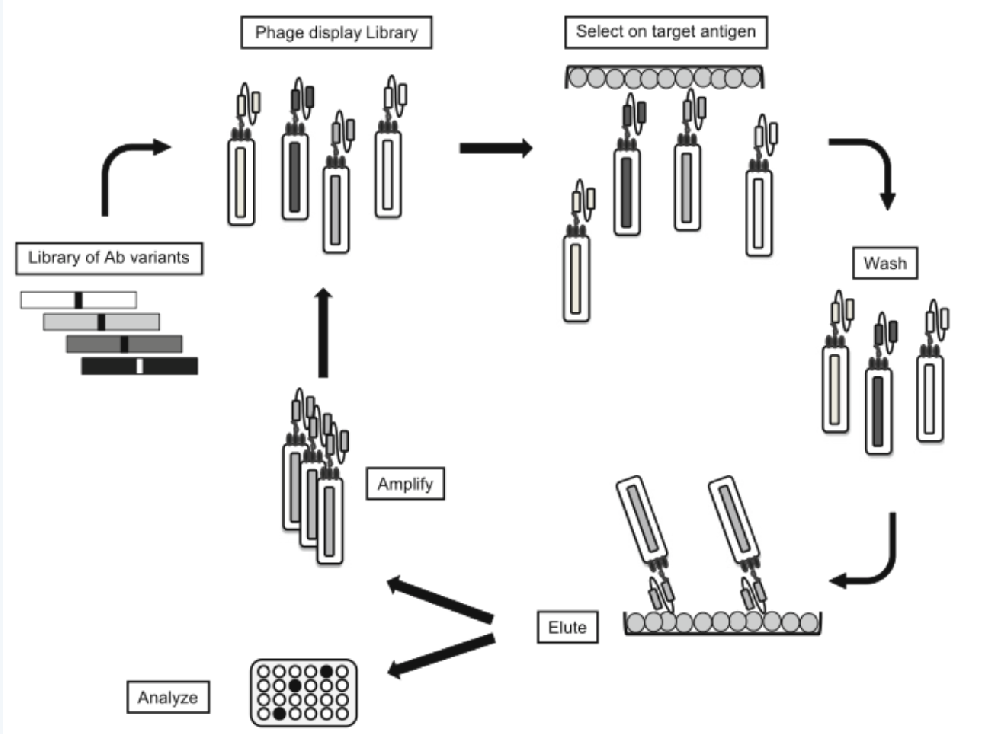 Phage display Library

Select on target antigen

Library of Ab variants

Wash

Amplify

Elute

Analyze