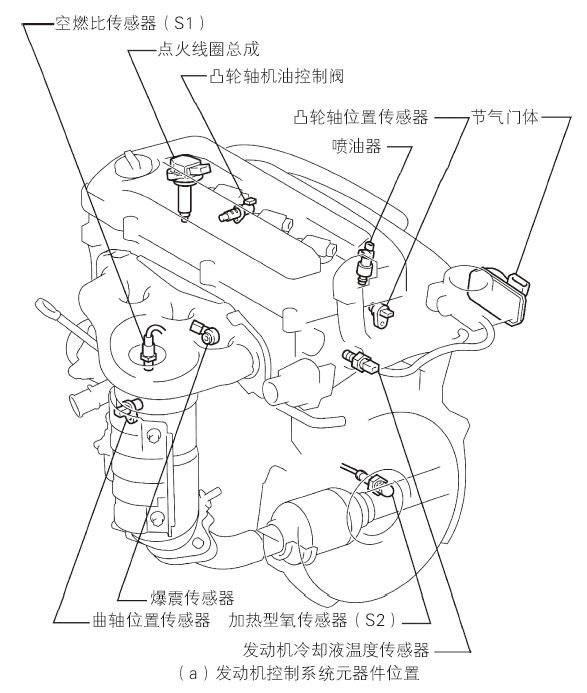 空燃比传感器（S1）
点火线圈总成
凸轮轴机油控制阀
凸轮轴位置传感器
节气门体
喷油器
爆震传感器
曲轴位置传感器
加热型氧传感器（S2）
发动机冷却液温度传感器
（a）发动机控制系统元器件位置